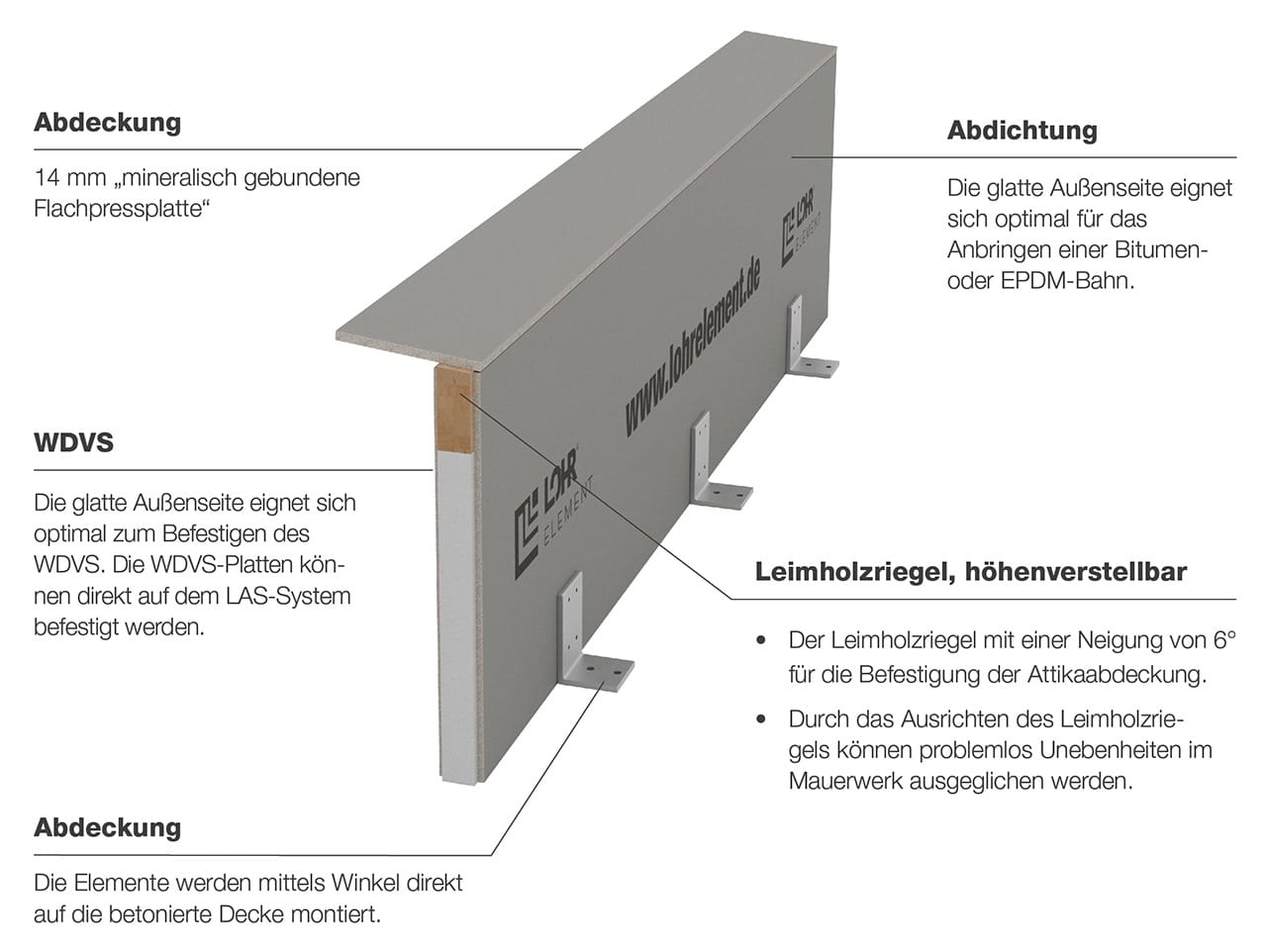 Abdeckung

14 mm „mineralisch gebundene Flachpressplatte“

WDVS

Die glatte Außenseite eignet sich optimal zum Befestigen des WDVS. Die WDVS-Platten können direkt auf dem LAS-System befestigt werden.

Abdeckung

Die Elemente werden mittels Winkel direkt auf die betonierte Decke montiert.

LOHR ELEMENT

www.lohrelement.de

LOHR ELEMENT

Abdichtung

Die glatte Außenseite eignet sich optimal für das Anbringen einer Bitumen- oder EPDM-Bahn.

Leimholzriegel, höhenverstellbar

• Der Leimholzriegel mit einer Neigung von 6° für die Befestigung der Attikaabdeckung.

• Durch das Ausrichten des Leimholzriegels können problemlos Unebenheiten im Mauerwerk ausgeglichen werden.